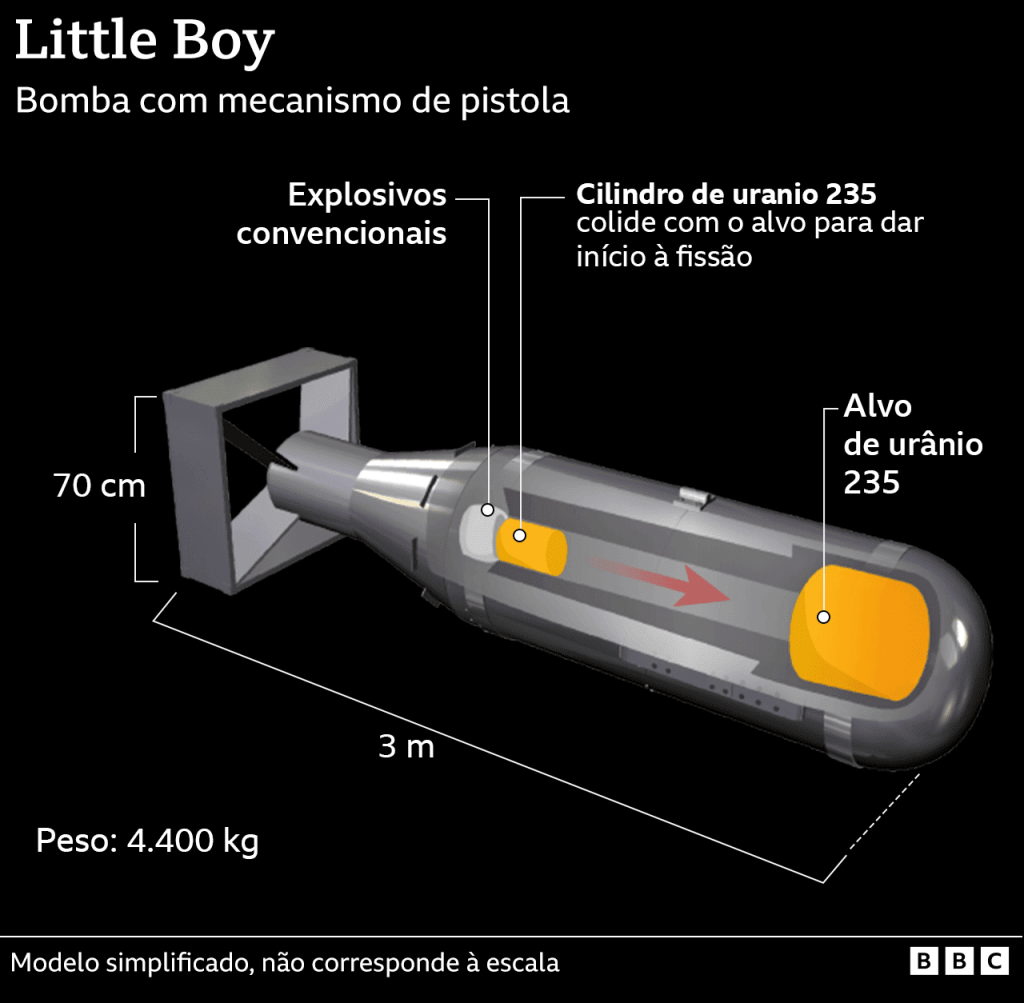 Little Boy

Bomba com mecanismo de pistola

Explosivos convencionais

Cilindro de uranio 235 colide com o alvo para dar início à fissão

Alvo de urânio 235

70 cm

3 m

Peso: 4.400 kg

Modelo simplificado, não corresponde à escala

BBC