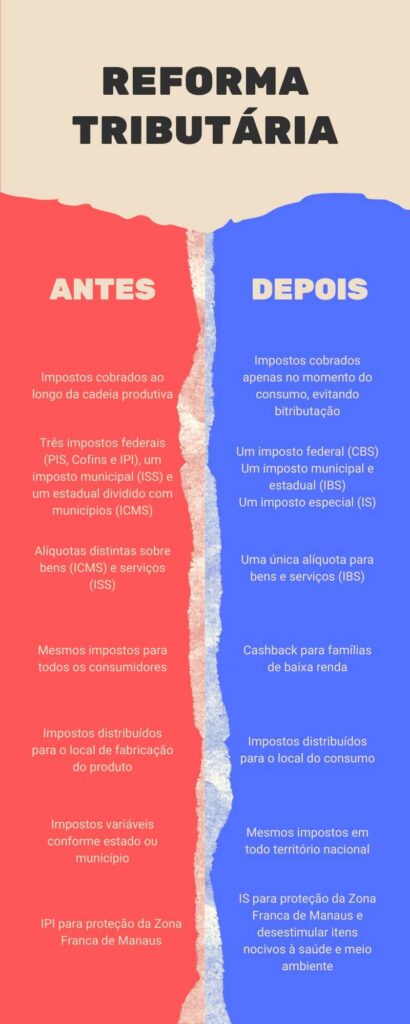 REFORMA TRIBUTÁRIA

ANTES

Impostos cobrados ao longo da cadeia produtiva

Três impostos federais (PIS, Cofins e IPI), um imposto municipal (ISS) e um estadual dividido com municípios (ICMS)

Alíquotas distintas sobre bens (ICMS) e serviços (ISS)

Mesmos impostos para todos os consumidores

Impostos distribuídos para o local de fabricação do produto

Impostos variáveis conforme estado ou município

IPI para proteção da Zona Franca de Manaus

DEPOIS

Impostos cobrados apenas no momento do consumo, evitando bitributação

Um imposto federal (CBS)
Um imposto municipal e estadual (IBS)
Um imposto especial (IS)

Uma única alíquota para bens e serviços (IBS)

Cashback para famílias de baixa renda

Impostos distribuídos para o local do consumo

Mesmos impostos em todo território nacional

IS para proteção da Zona Franca de Manaus e desestimular itens nocivos à saúde e meio ambiente